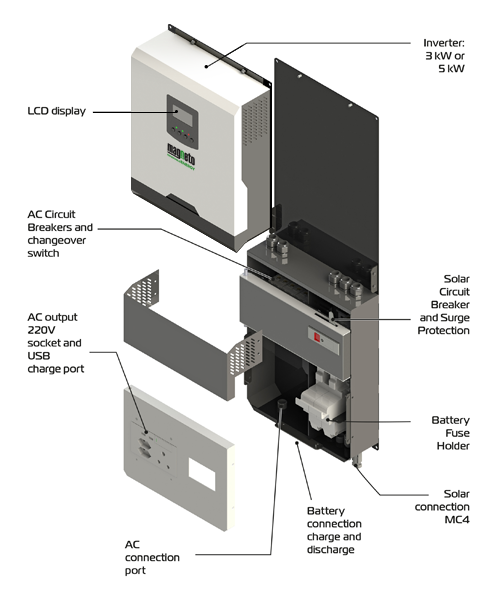 Inverter:
3 kW or
5 kW

LCD display

magneto
ENERGY

AC Circuit Breakers and changeover switch

Solar Circuit Breaker and Surge Protection

AC output 220V socket and USB charge port

Battery Fuse Holder

Solar connection MC4

Battery connection charge and discharge

AC connection port